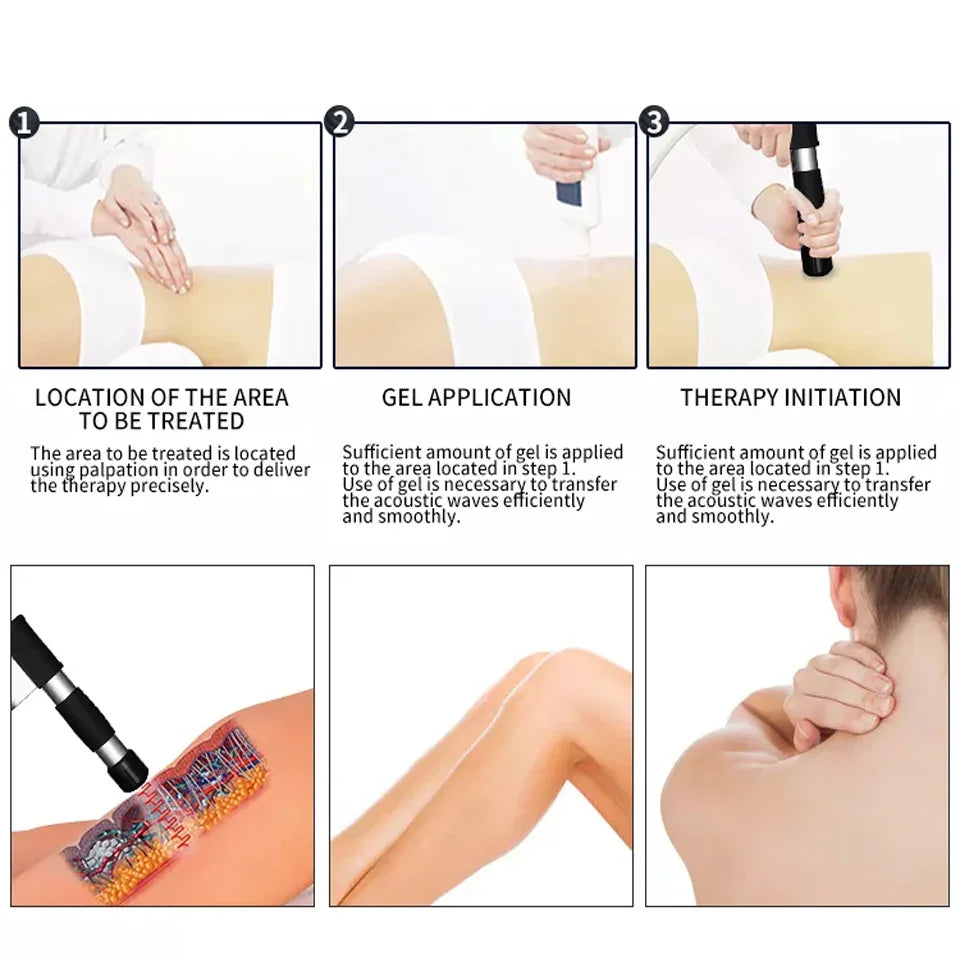 1

LOCATION OF THE AREA TO BE TREATED

The area to be treated is located using palpation in order to deliver the therapy precisely.

2

GEL APPLICATION

Sufficient amount of gel is applied to the area located in step 1. Use of gel is necessary to transfer the acoustic waves efficiently and smoothly.

3

THERAPY INITIATION

Sufficient amount of gel is applied to the area located in step 1. Use of gel is necessary to transfer the acoustic waves efficiently and smoothly.